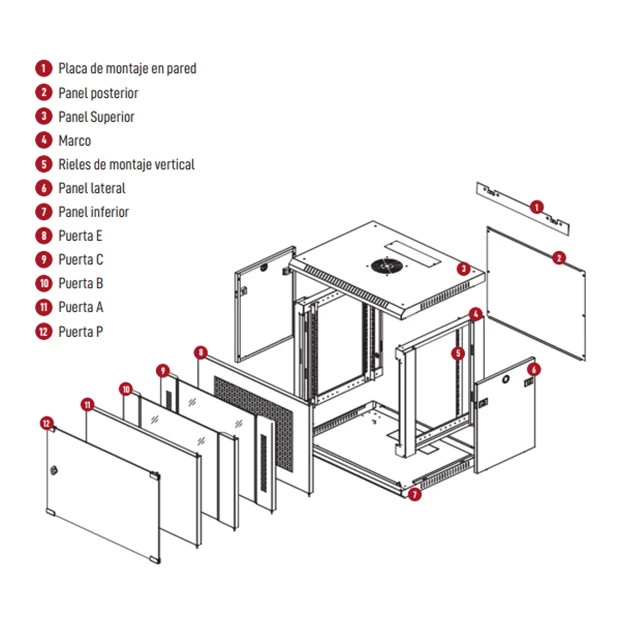 1 Placa de montaje en pared
2 Panel posterior
3 Panel Superior
4 Marco
5 Rieles de montaje vertical
6 Panel lateral
7 Panel inferior
8 Puerta E
9 Puerta C
10 Puerta B
11 Puerta A
12 Puerta P

1
2
3
4
5
6
7
8
9
10
11
12